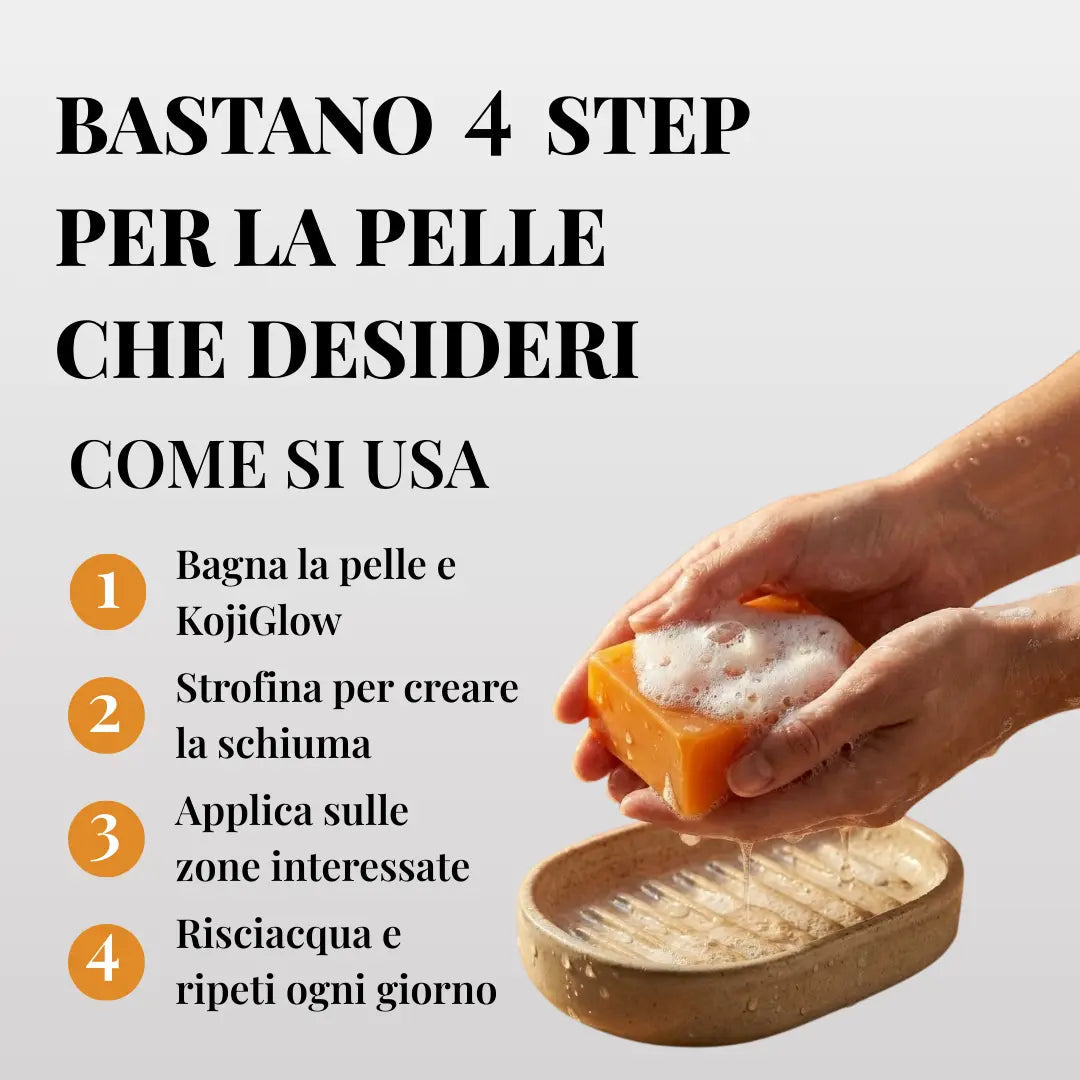 BASTANO 4 STEP PER LA PELLE CHE DESIDERI

COME SI USA

1 Bagna la pelle e KojiGlow

2 Strofina per creare la schiuma

3 Applica sulle zone interessate

4 Risciacqua e ripeti ogni giorno